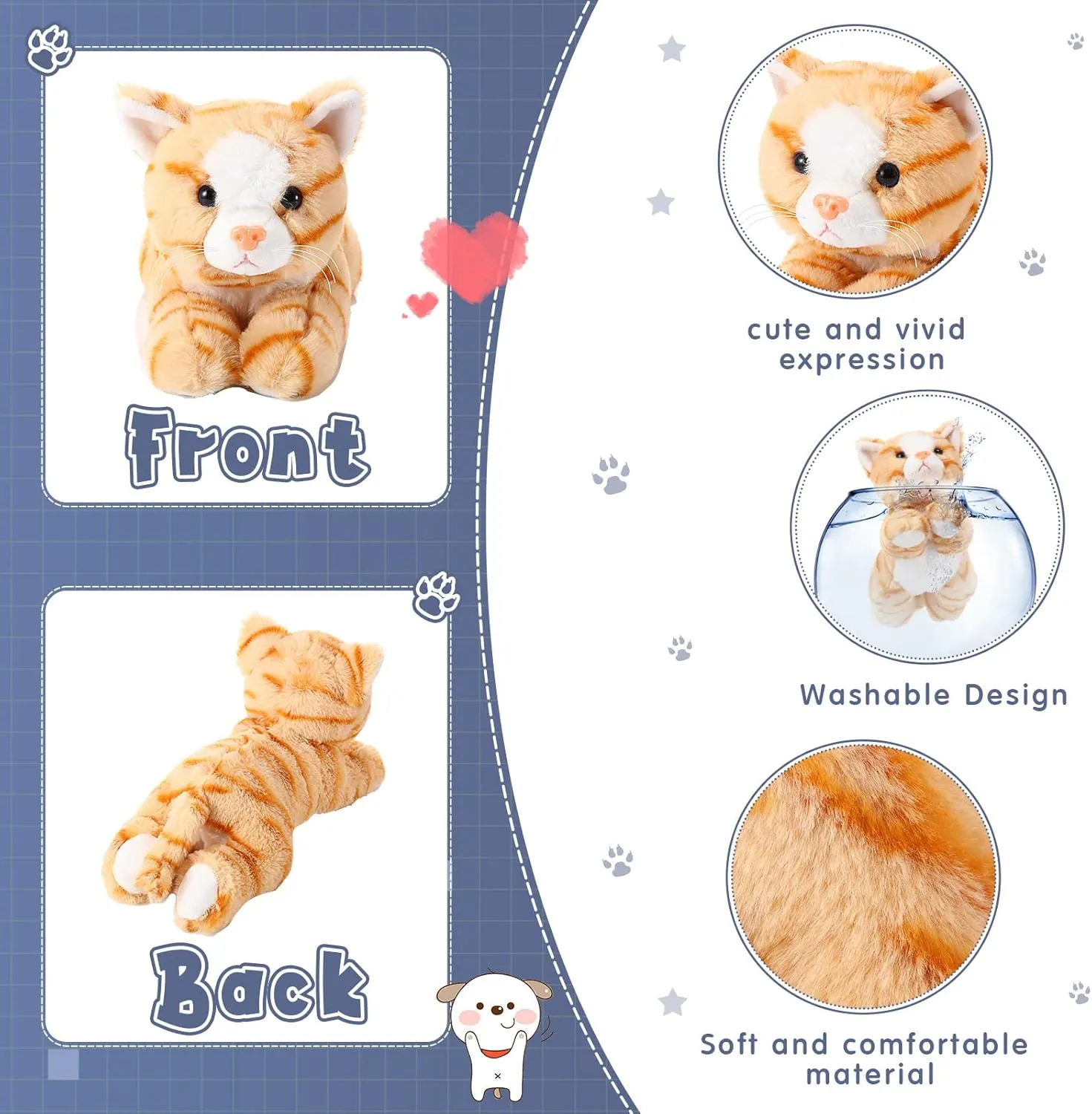 Front

Back

cute and vivid expression

Washable Design

Soft and comfortable material