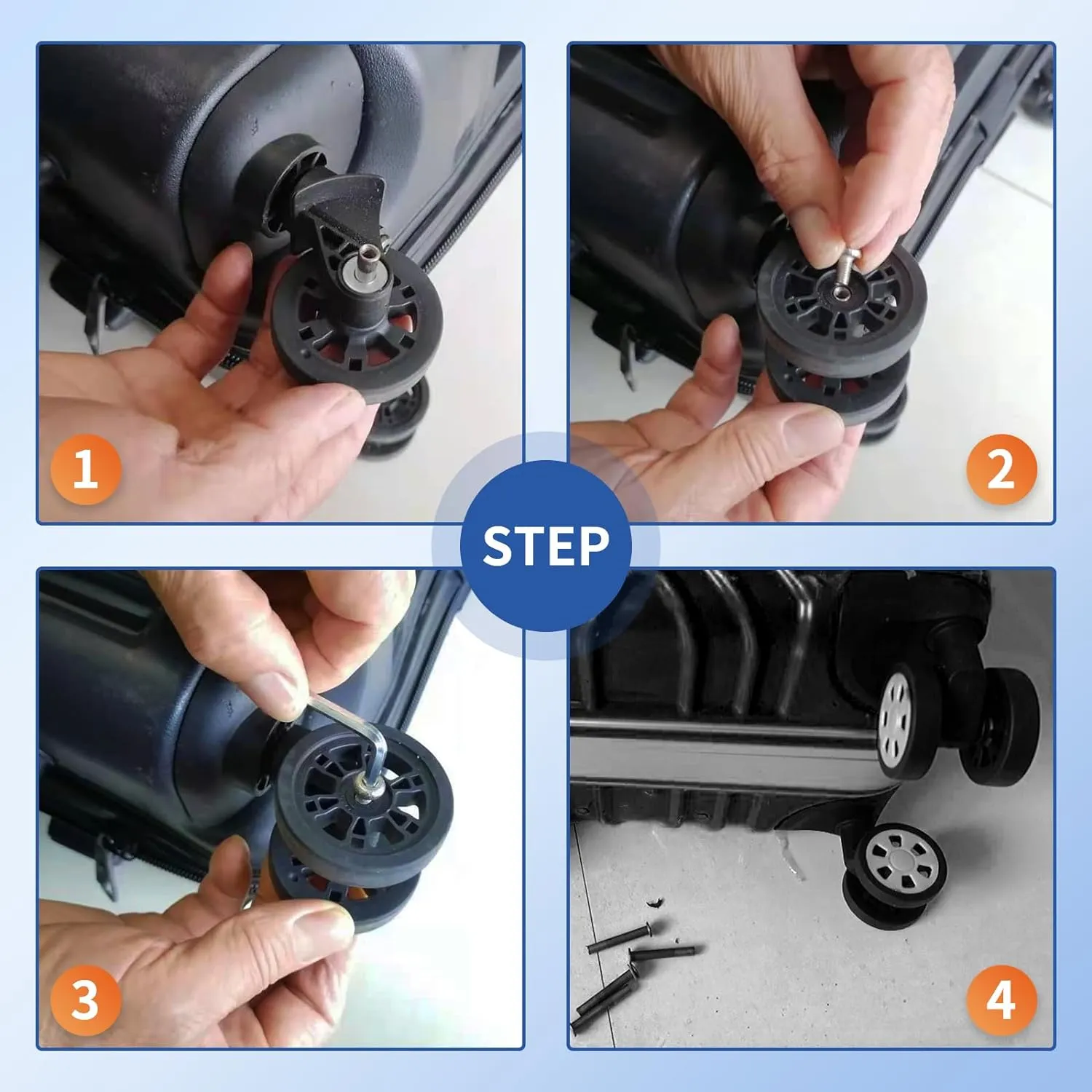 1

2

STEP

3

4