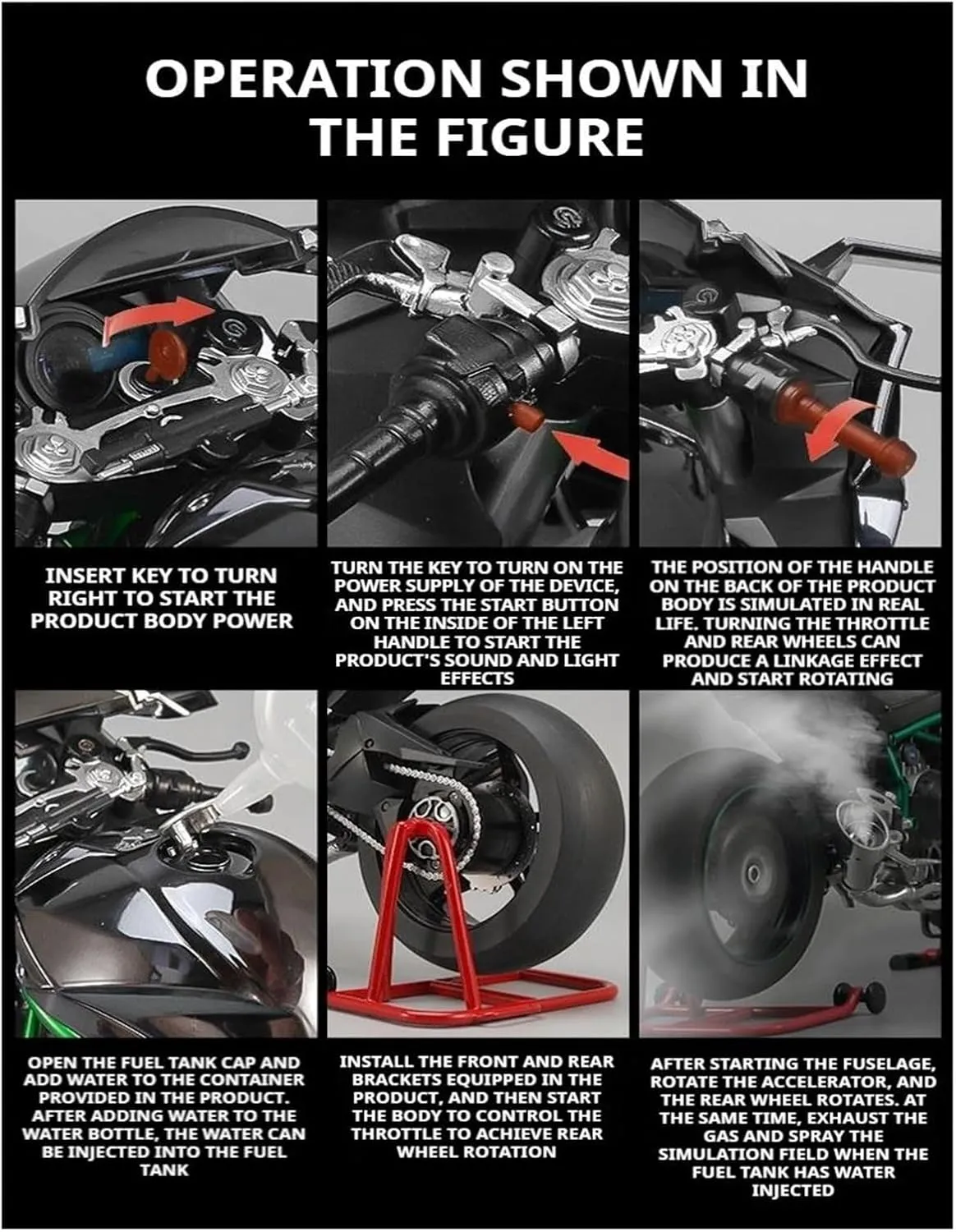 OPERATION SHOWN IN THE FIGURE

INSERT KEY TO TURN RIGHT TO START THE PRODUCT BODY POWER

TURN THE KEY TO TURN ON THE POWER SUPPLY OF THE DEVICE, AND PRESS THE START BUTTON ON THE INSIDE OF THE LEFT HANDLE TO START THE PRODUCT'S SOUND AND LIGHT EFFECTS

THE POSITION OF THE HANDLE ON THE BACK OF THE PRODUCT BODY IS SIMULATED IN REAL LIFE. TURNING THE THROTTLE AND REAR WHEELS CAN PRODUCE A LINKAGE EFFECT AND START ROTATING

OPEN THE FUEL TANK CAP AND ADD WATER TO THE CONTAINER PROVIDED IN THE PRODUCT. AFTER ADDING WATER TO THE WATER BOTTLE, THE WATER CAN BE INJECTED INTO THE FUEL TANK

INSTALL THE FRONT AND REAR BRACKETS EQUIPPED IN THE PRODUCT, AND THEN START THE BODY TO CONTROL THE THROTTLE TO ACHIEVE REAR WHEEL ROTATION

AFTER STARTING THE FUSELAGE, ROTATE THE ACCELERATOR, AND THE REAR WHEEL ROTATES. AT THE SAME TIME, EXHAUST THE GAS AND SPRAY THE SIMULATION FIELD WHEN THE FUEL TANK HAS WATER INJECTED