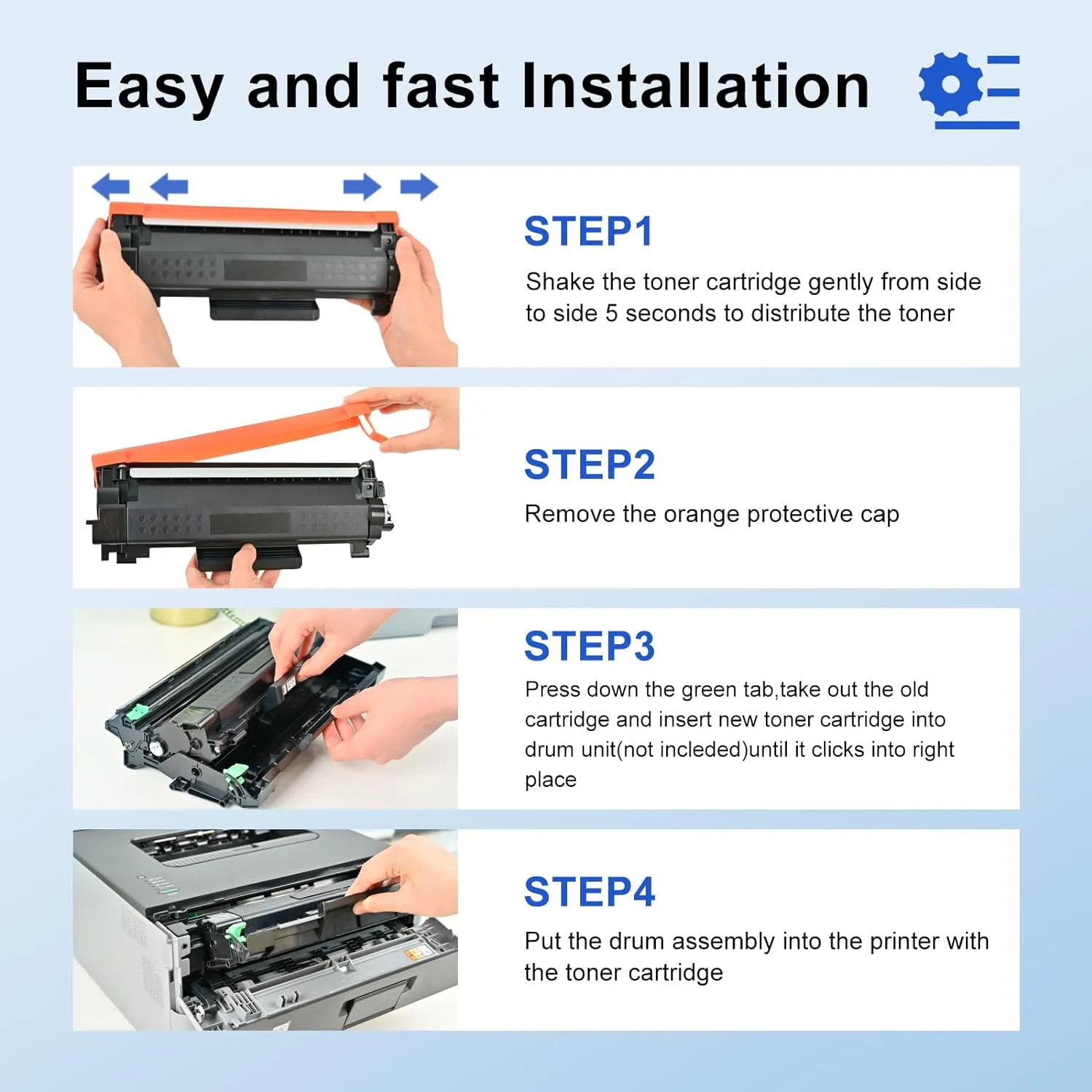 Easy and fast Installation

STEP1

Shake the toner cartridge gently from side to side 5 seconds to distribute the toner

STEP2

Remove the orange protective cap

STEP3

Press down the green tab,take out the old cartridge and insert new toner cartridge into drum unit(not incleded)until it clicks into right place

STEP4

Put the drum assembly into the printer with the toner cartridge