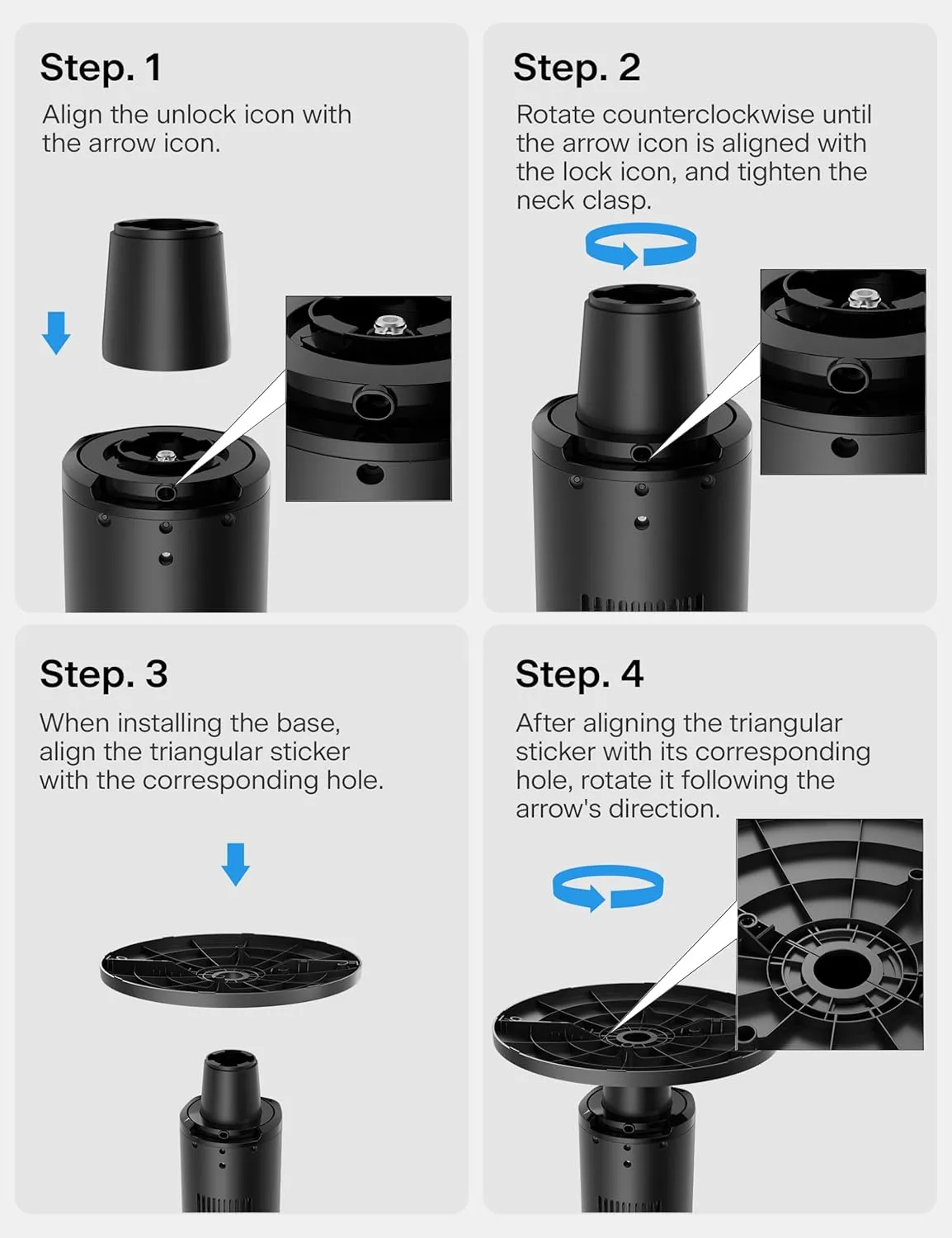 Step. 1
Align the unlock icon with the arrow icon.

Step. 2
Rotate counterclockwise until the arrow icon is aligned with the lock icon, and tighten the neck clasp.

Step. 3
When installing the base, align the triangular sticker with the corresponding hole.

Step. 4
After aligning the triangular sticker with its corresponding hole, rotate it following the arrow's direction.