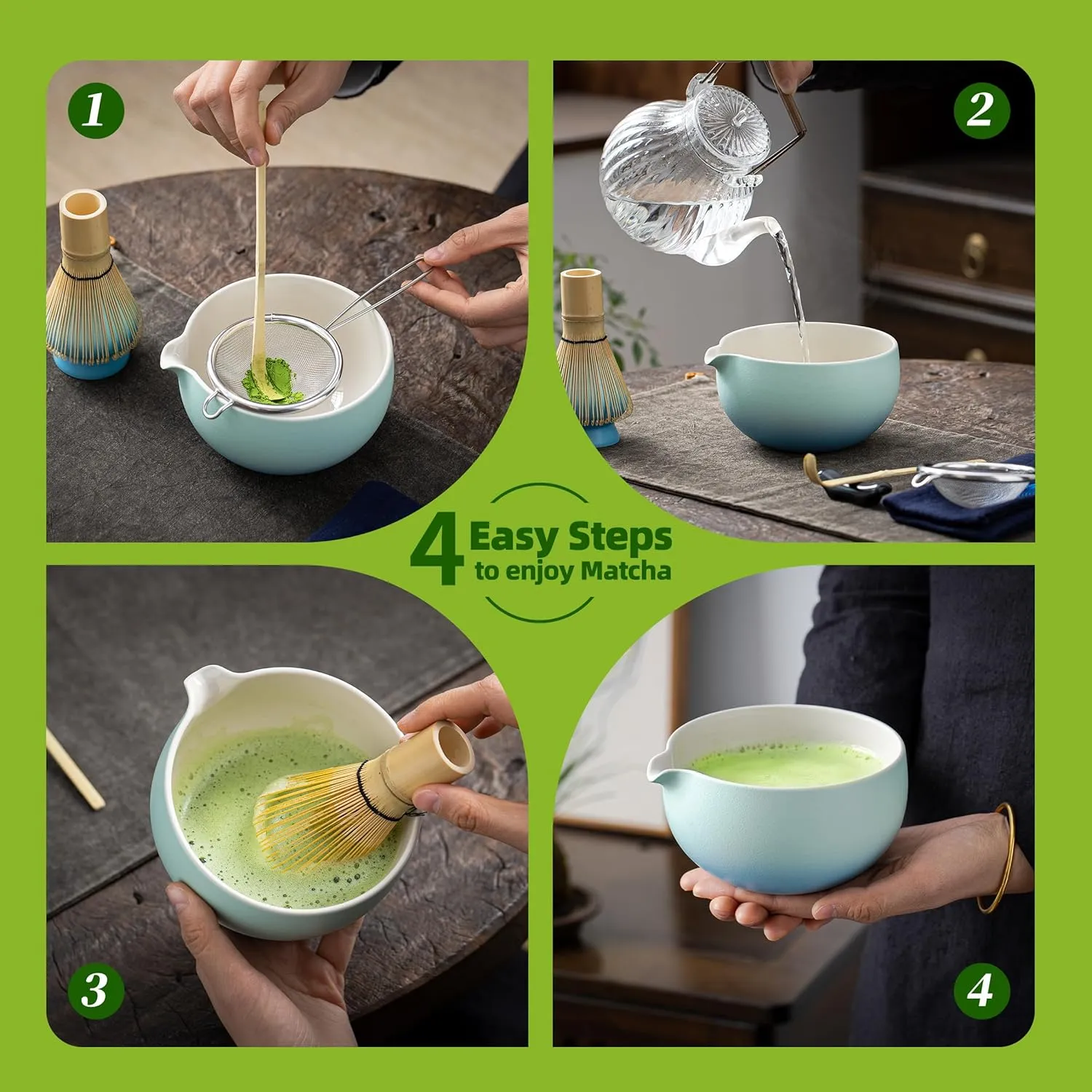 1

2

4 Easy Steps to enjoy Matcha

3

4